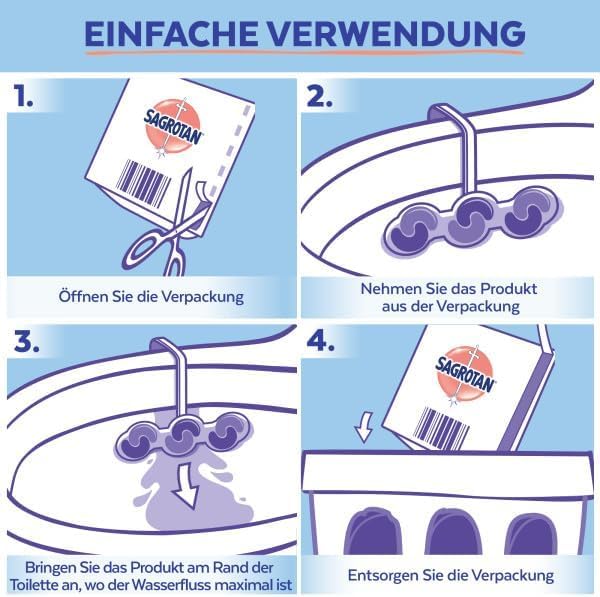 EINFACHE VERWENDUNG

1.

SAGROTAN

Öffnen Sie die Verpackung

2.

Nehmen Sie das Produkt aus der Verpackung

3.

Bringen Sie das Produkt am Rand der Toilette an, wo der Wasserfluss maximal ist

4.

SAGROTAN

Entsorgen Sie die Verpackung