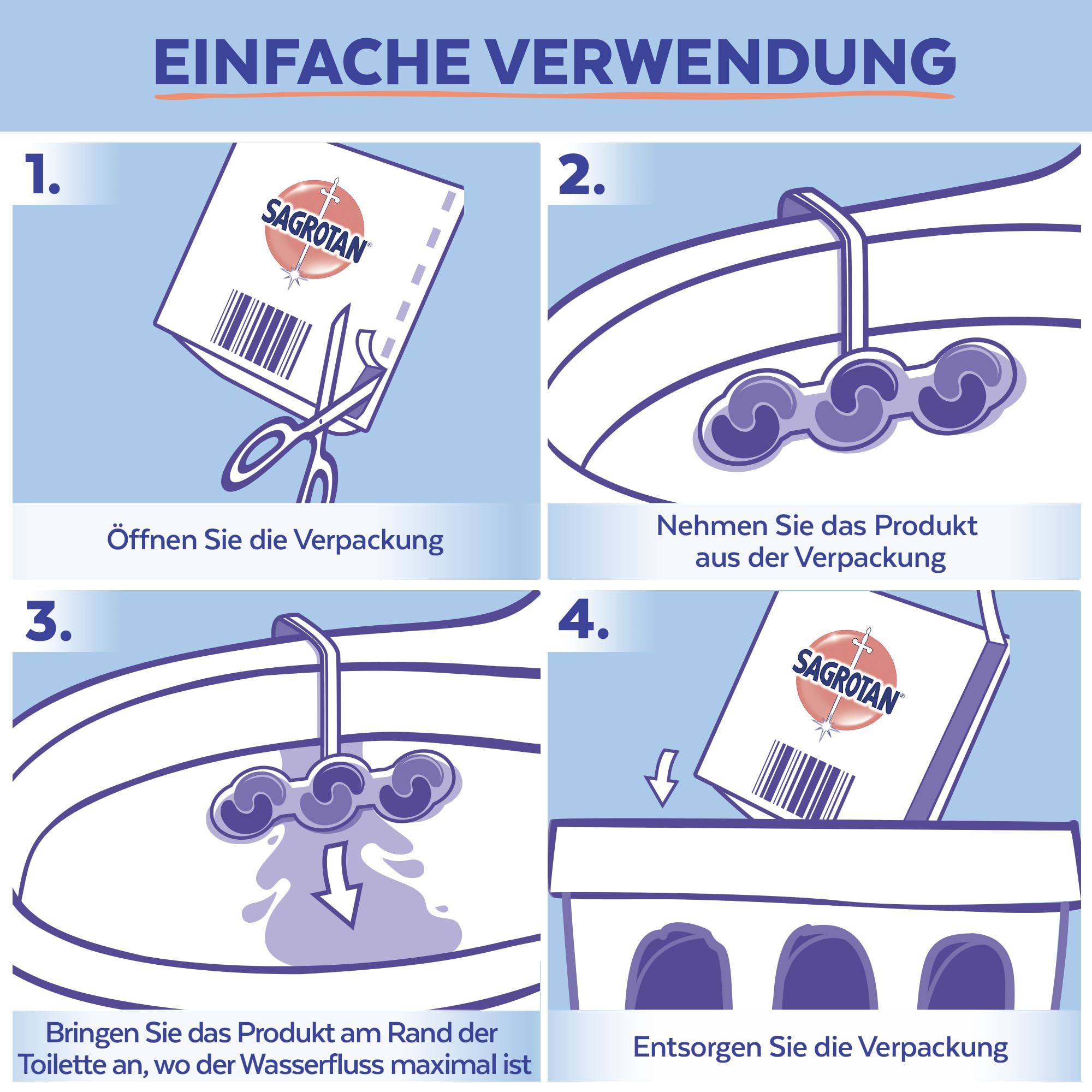 EINFACHE VERWENDUNG

1.

SAGROTAN®

Öffnen Sie die Verpackung

2.

Nehmen Sie das Produkt aus der Verpackung

3.

Bringen Sie das Produkt am Rand der Toilette an, wo der Wasserfluss maximal ist

4.

SAGROTAN®

Entsorgen Sie die Verpackung